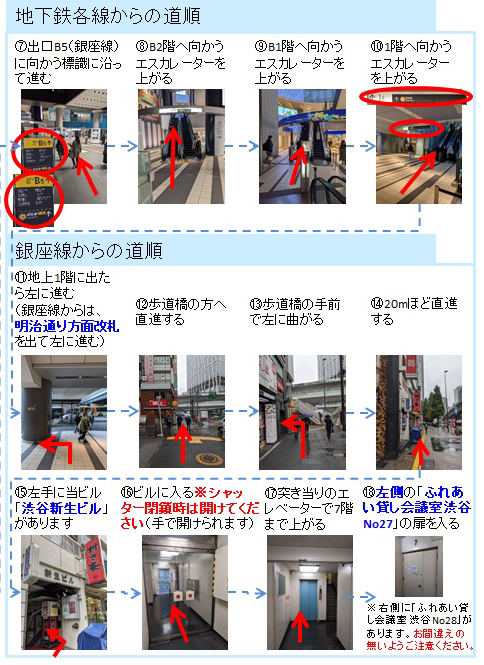 地下鉄各線からの道順

⑦出口B5(銀座線)に向かう標識に沿って進む

⑧B2階へ向かうエスカレーターを上がる

⑨B1階へ向かうエスカレーターを上がる

⑩1階へ向かうエスカレーターを上がる

B5

B5

銀座線からの道順

⑪地上1階に出たら左に進む(銀座線からは、明治通り方面改札を出て左に進む)

⑫歩道橋の方へ直進する

⑬歩道橋の手前で左に曲がる

⑭20mほど直進する

⑮左手に当ビル「渋谷新生ビル」があります

⑯ビルに入る※シャッター閉鎖時は開けてください(手で開けられます)

⑰突き当りのエレベーターで7階まで上がる

⑱左側の「ふれあい貸し会議室渋谷No27」の扉を入る

新生ビル

※右側に「ふれあい貸し会議室 渋谷No28」があります。お間違えの無いようご注意ください。